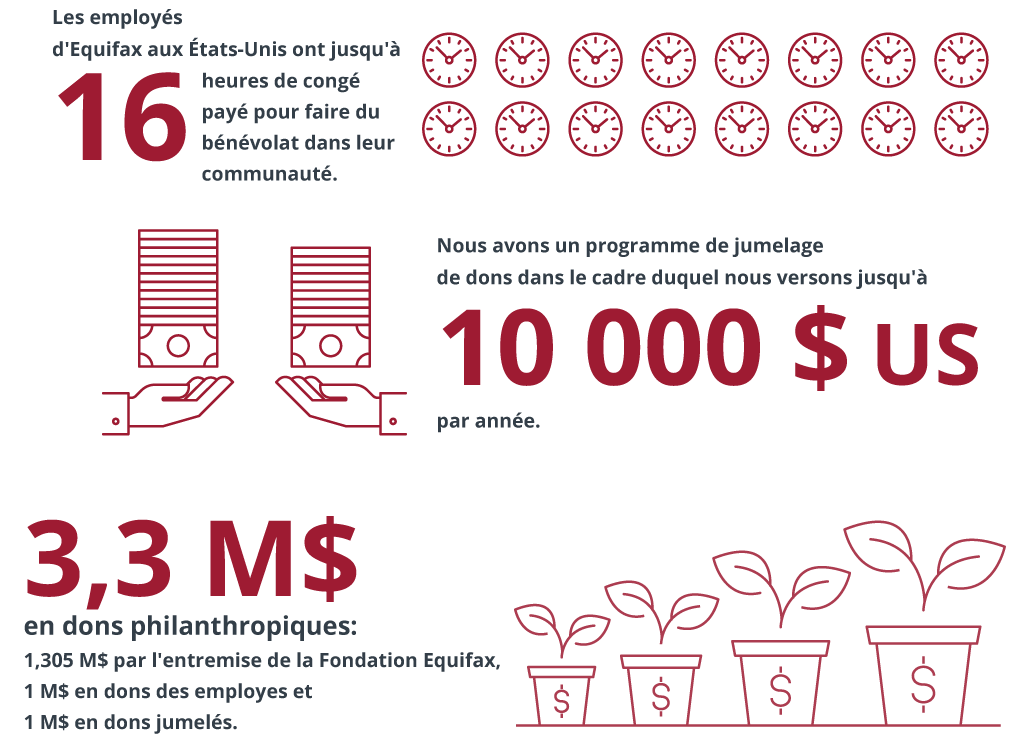 Les employés d'Equifax aux États-Unis ont jusqu'à

16

heures de congé payé pour faire du bénévolat dans leur communauté.

Nous avons un programme de jumelage de dons dans le cadre duquel nous versons jusqu'à

10 000 $ US

par année.

3,3 M$

en dons philanthropiques:

1,305 M$ par l'entremise de la Fondation Equifax,
1 M$ en dons des employes et
1 M$ en dons jumelés.

$

$

$

$