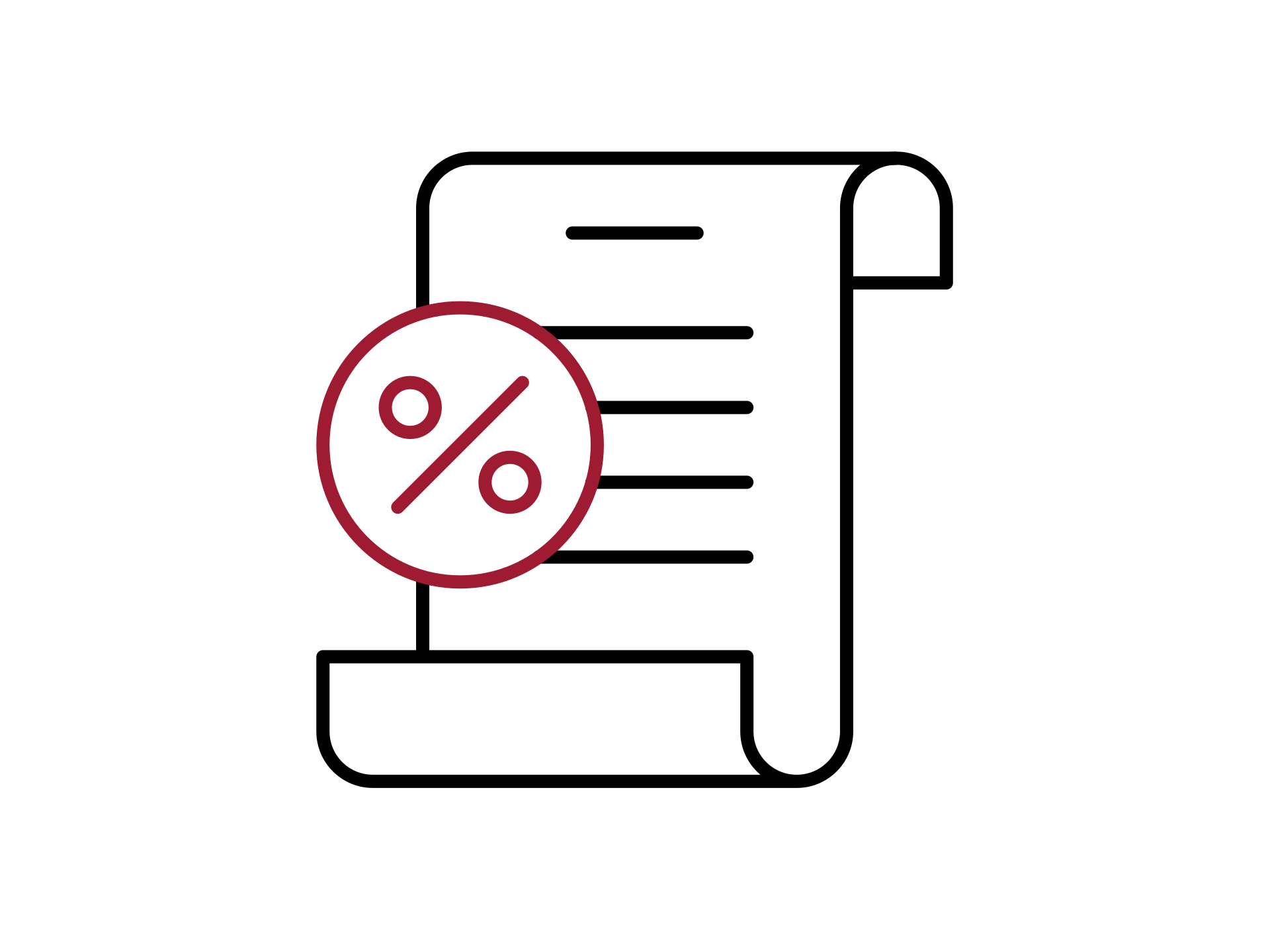 %