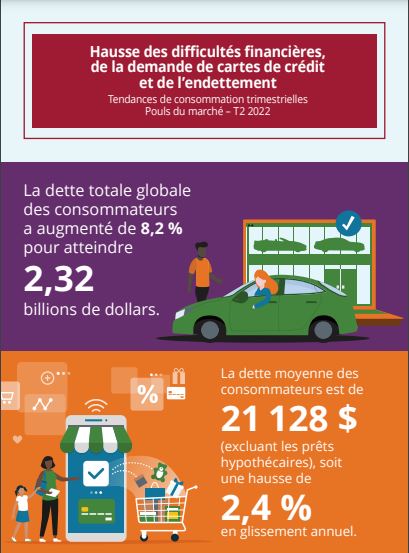 Hausse des difficultés financières, de la demande de cartes de crédit et de l'endettement
Tendances de consommation trimestrielles
Pouls du marché – T2 2022

La dette totale globale des consommateurs a augmenté de 8,2 % pour atteindre
2,32
billions de dollars.

%

La dette moyenne des consommateurs est de
21 128 $
(excluant les prêts hypothécaires), soit une hausse de
2,4 %
en glissement annuel.